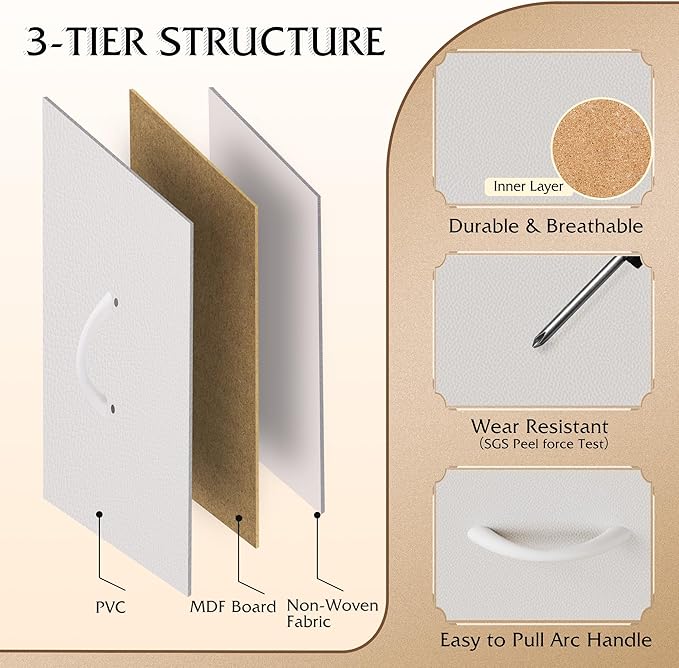 3-TIER STRUCTURE

PVC

MDF Board

Non-Woven Fabric

Inner Layer

Durable & Breathable

Wear Resistant
(SGS Peel force Test)

Easy to Pull Arc Handle