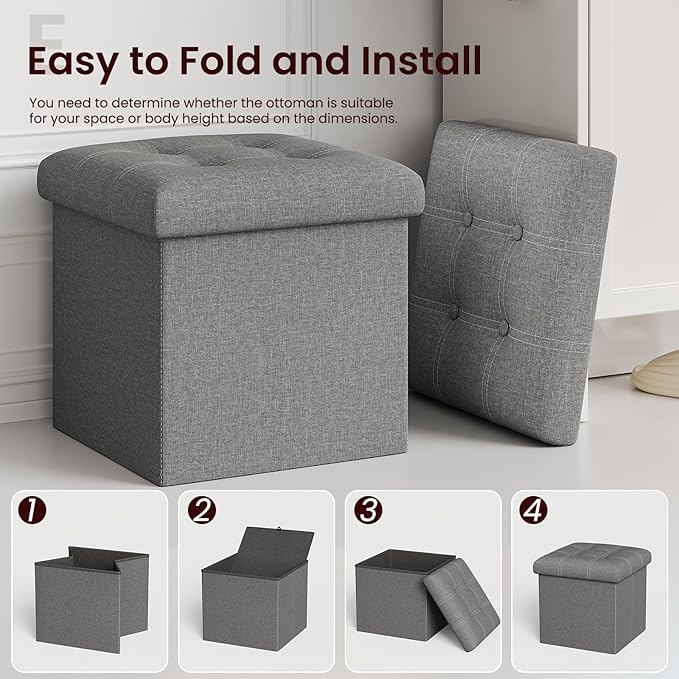 Easy to Fold and Install

You need to determine whether the ottoman is suitable for your space or body height based on the dimensions.

1

2

3

4