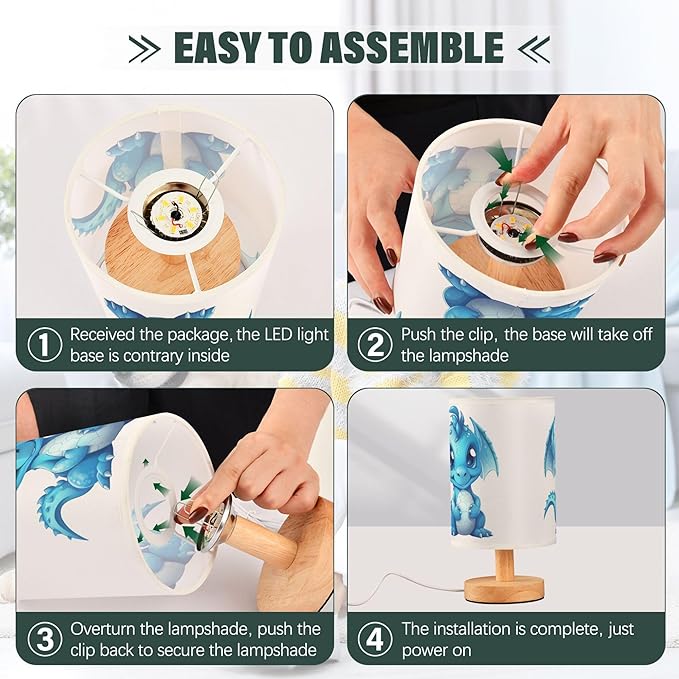 EASY TO ASSEMBLE

① Received the package, the LED light base is contrary inside

② Push the clip, the base will take off the lampshade

③ Overturn the lampshade, push the clip back to secure the lampshade

④ The installation is complete, just power on