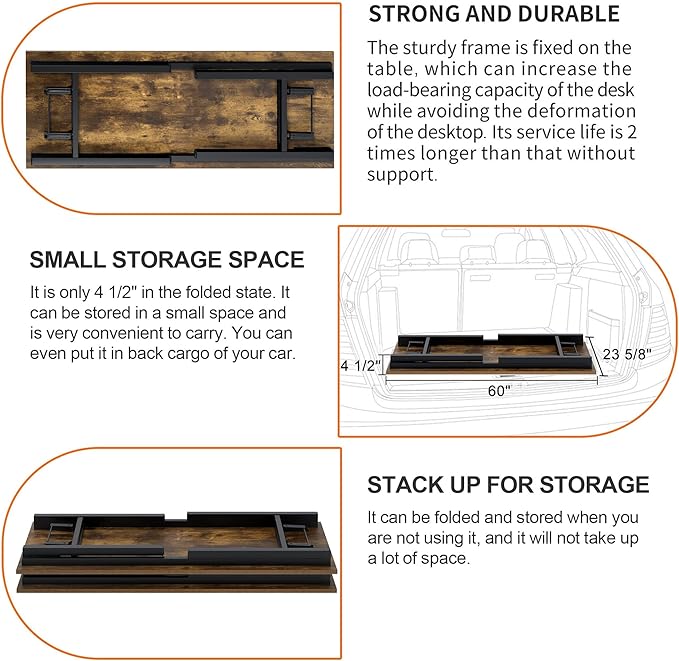 STRONG AND DURABLE

The sturdy frame is fixed on the table, which can increase the load-bearing capacity of the desk while avoiding the deformation of the desktop. Its service life is 2 times longer than that without support.

SMALL STORAGE SPACE

It is only 4 1/2" in the folded state. It can be stored in a small space and is very convenient to carry. You can even put it in back cargo of your car.

4 1/2"

23 5/8"

60"

STACK UP FOR STORAGE

It can be folded and stored when you are not using it, and it will not take up a lot of space.