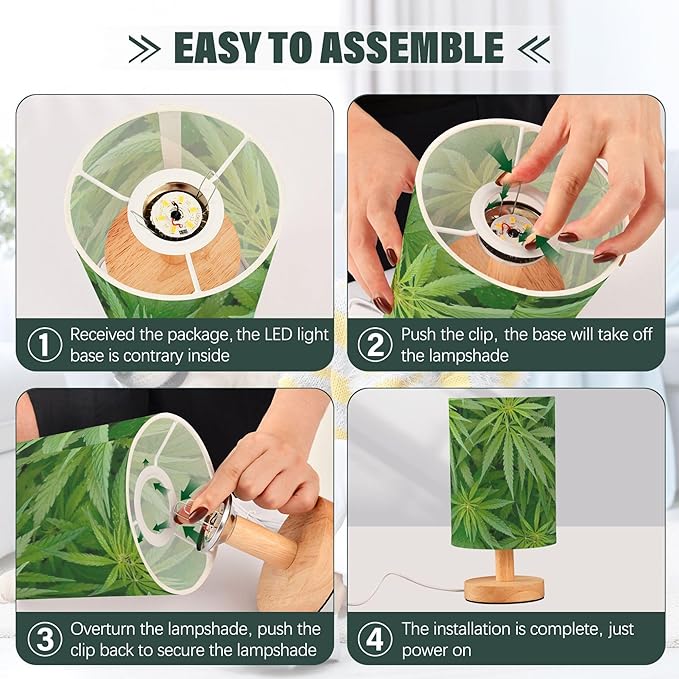 EASY TO ASSEMBLE

① Received the package, the LED light base is contrary inside

② Push the clip, the base will take off the lampshade

③ Overturn the lampshade, push the clip back to secure the lampshade

④ The installation is complete, just power on