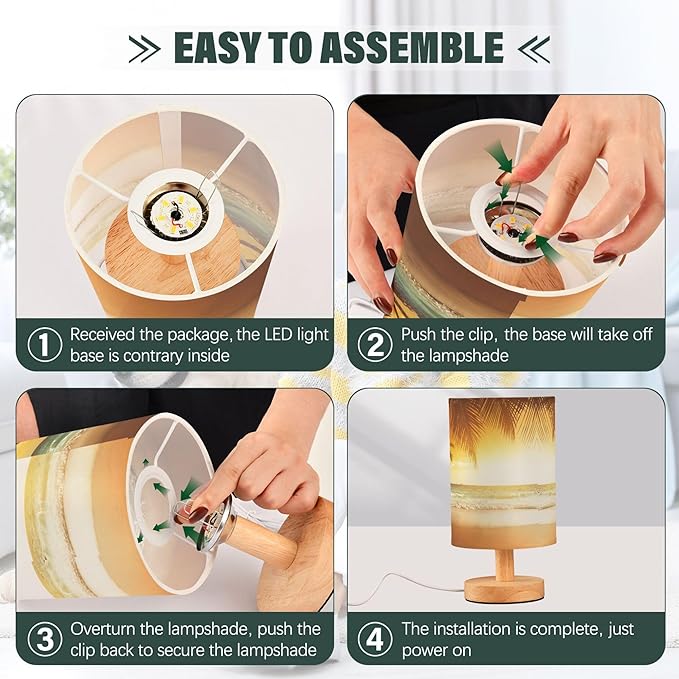 EASY TO ASSEMBLE

① Received the package, the LED light base is contrary inside

② Push the clip, the base will take off the lampshade

③ Overturn the lampshade, push the clip back to secure the lampshade

④ The installation is complete, just power on