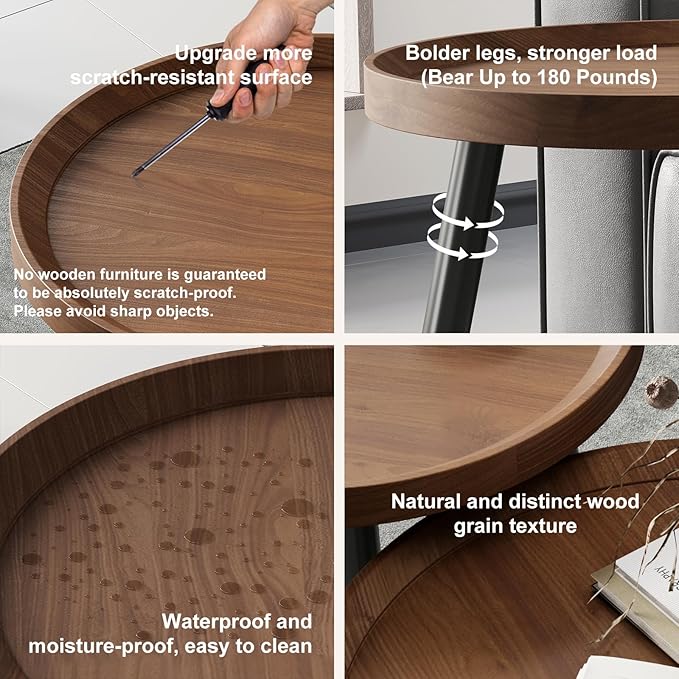 Upgrade more scratch-resistant surface

No wooden furniture is guaranteed to be absolutely scratch-proof. Please avoid sharp objects.

Bolder legs, stronger load (Bear Up to 180 Pounds)

Waterproof and moisture-proof, easy to clean

Natural and distinct wood grain texture