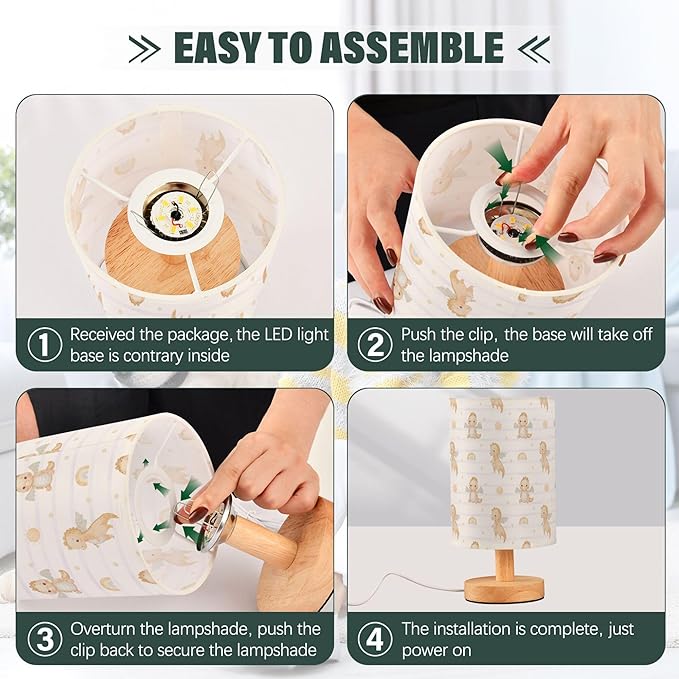 EASY TO ASSEMBLE

1 Received the package, the LED light base is contrary inside

2 Push the clip, the base will take off the lampshade

3 Overturn the lampshade, push the clip back to secure the lampshade

4 The installation is complete, just power on