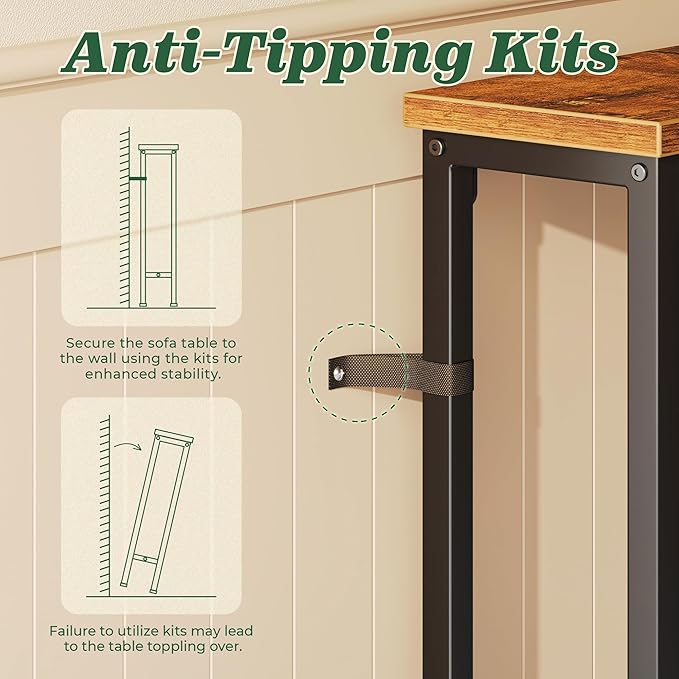 Anti-Tipping Kits

Secure the sofa table to the wall using the kits for enhanced stability.

Failure to utilize kits may lead to the table toppling over.