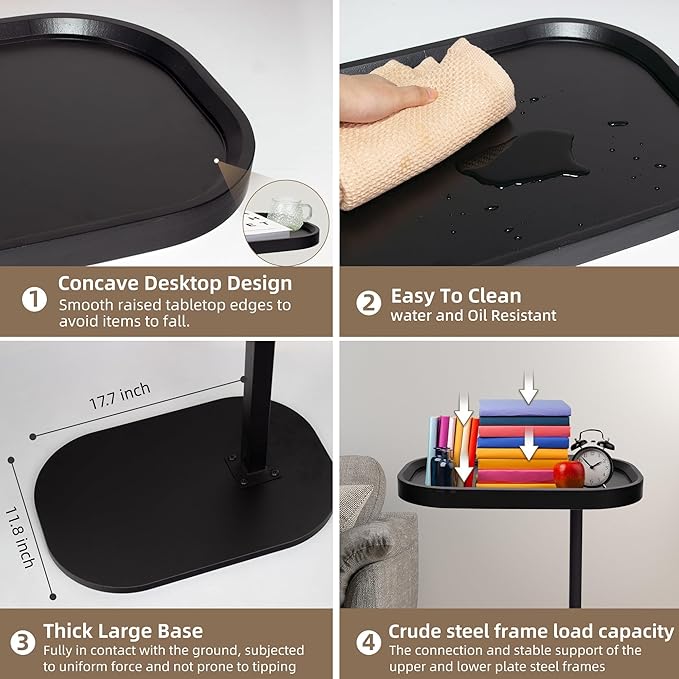 1 Concave Desktop Design
Smooth raised tabletop edges to avoid items to fall.

2 Easy To Clean
water and Oil Resistant

17.7 inch

11.8 inch

3 Thick Large Base
Fully in contact with the ground, subjected to uniform force and not prone to tipping

4 Crude steel frame load capacity
The connection and stable support of the upper and lower plate steel frames