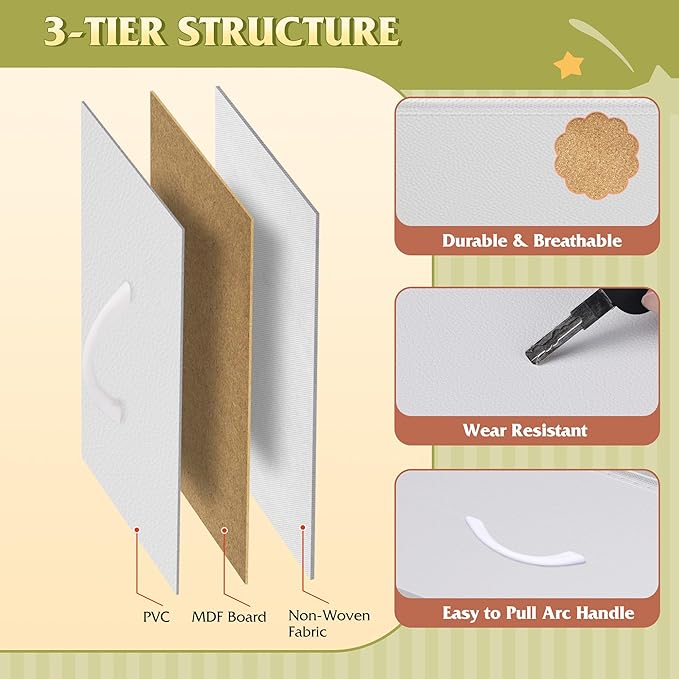 3-TIER STRUCTURE

PVC

MDF Board

Non-Woven Fabric

Durable & Breathable

Wear Resistant

Easy to Pull Arc Handle