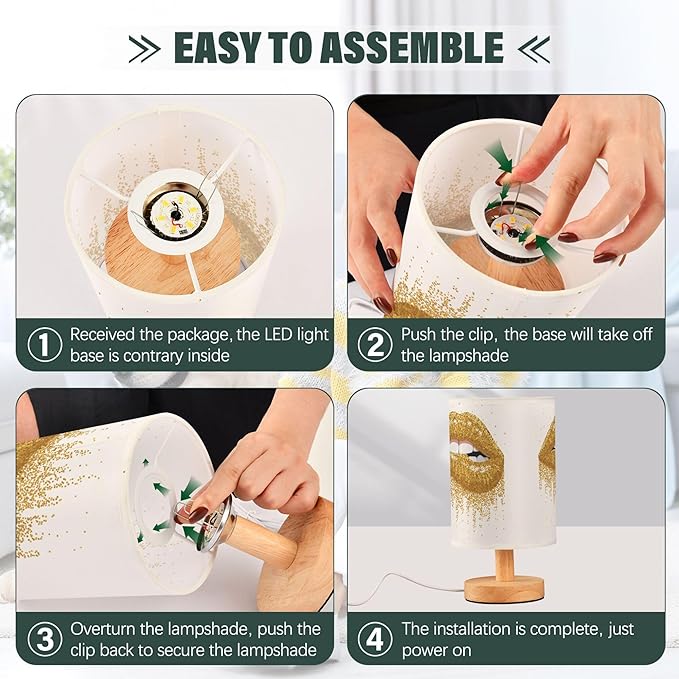 EASY TO ASSEMBLE

1 Received the package, the LED light base is contrary inside

2 Push the clip, the base will take off the lampshade

3 Overturn the lampshade, push the clip back to secure the lampshade

4 The installation is complete, just power on