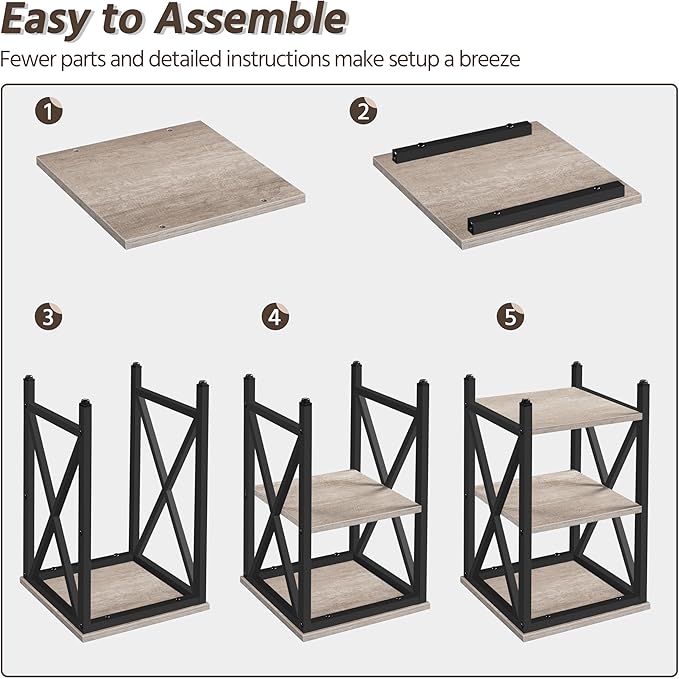 Easy to Assemble

Fewer parts and detailed instructions make setup a breeze

1

2

3

4

5