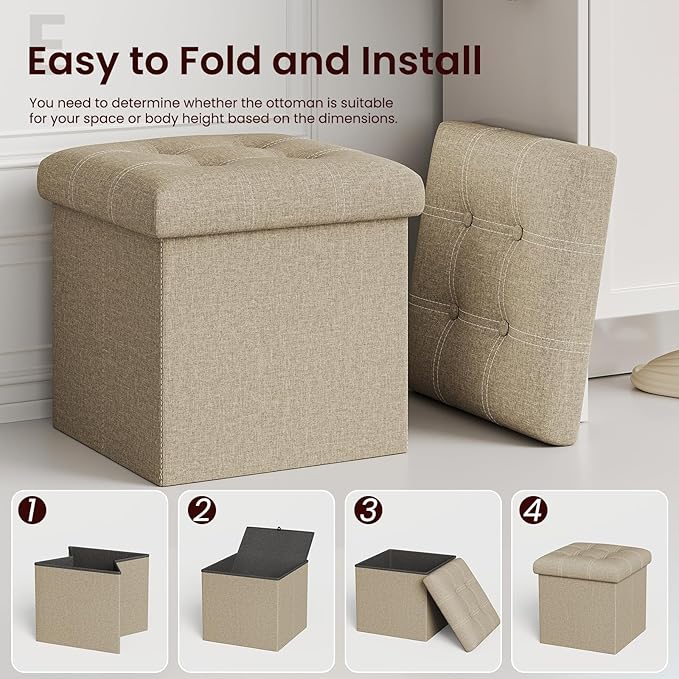 Easy to Fold and Install

You need to determine whether the ottoman is suitable for your space or body height based on the dimensions.

1

2

3

4