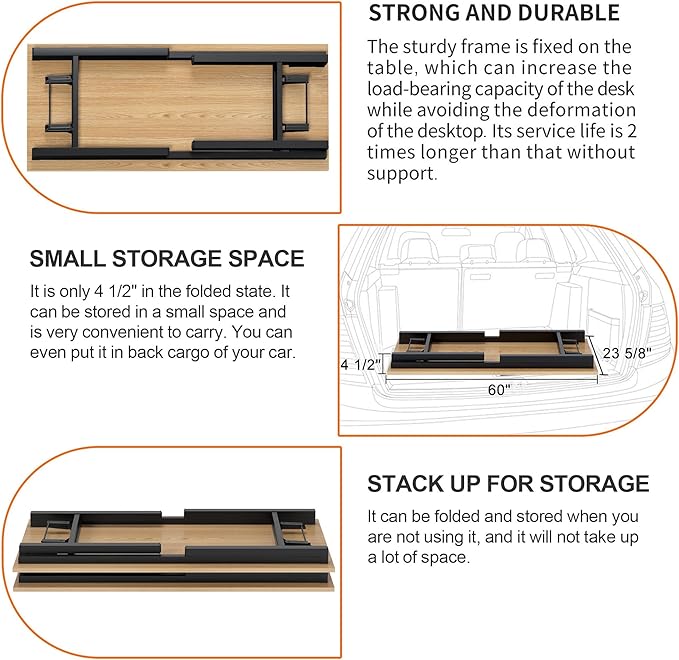 STRONG AND DURABLE

The sturdy frame is fixed on the table, which can increase the load-bearing capacity of the desk while avoiding the deformation of the desktop. Its service life is 2 times longer than that without support.

SMALL STORAGE SPACE

It is only 4 1/2" in the folded state. It can be stored in a small space and is very convenient to carry. You can even put it in back cargo of your car.

4 1/2"

23 5/8"

60"

STACK UP FOR STORAGE

It can be folded and stored when you are not using it, and it will not take up a lot of space.