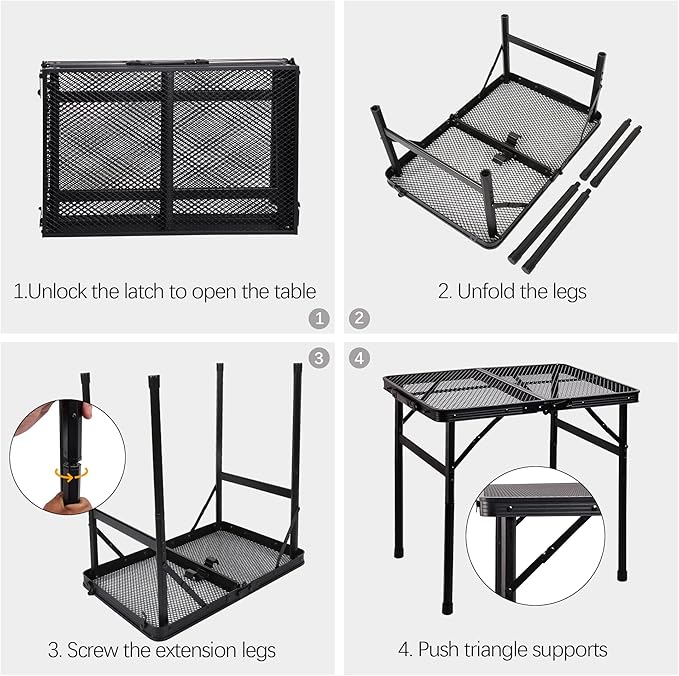 1.Unlock the latch to open the table

2. Unfold the legs

1 2

3 4

3. Screw the extension legs

4. Push triangle supports