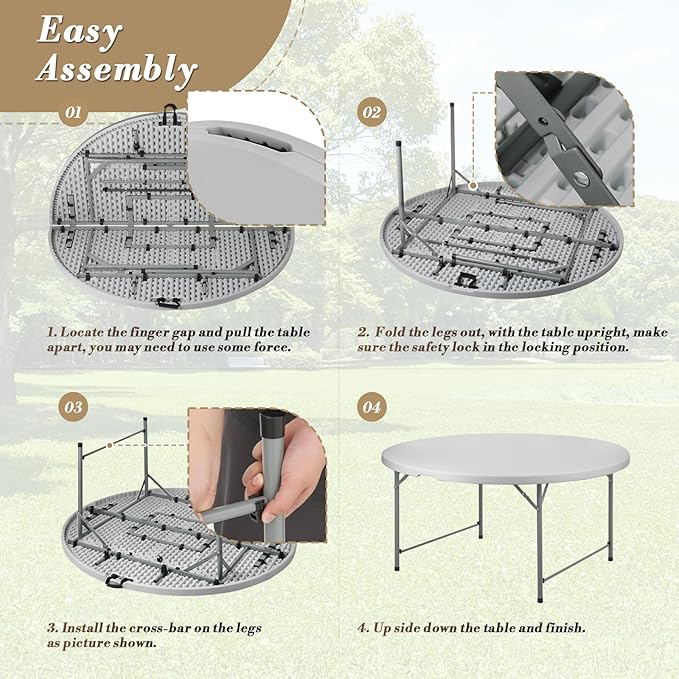 Easy Assembly

01

1. Locate the finger gap and pull the table apart, you may need to use some force.

02

2. Fold the legs out, with the table upright, make sure the safety lock in the locking position.

03

3. Install the cross-bar on the legs as picture shown.

04

4. Up side down the table and finish.