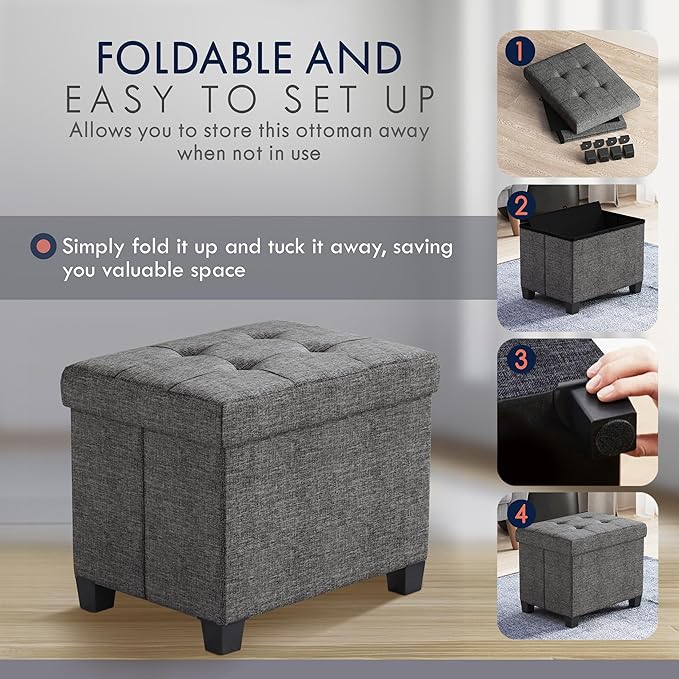 FOLDABLE AND
EASY TO SET UP
Allows you to store this ottoman away when not in use

Simply fold it up and tuck it away, saving you valuable space

1

2

3

4