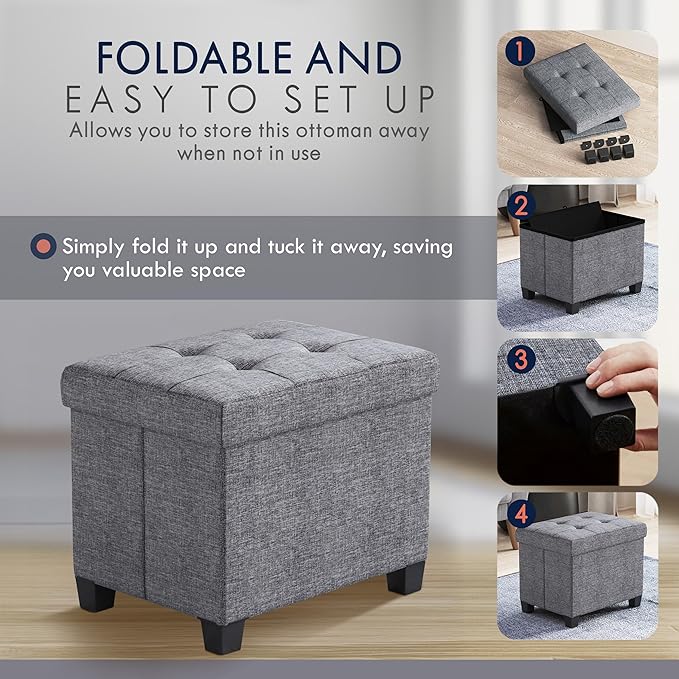 FOLDABLE AND
EASY TO SET UP
Allows you to store this ottoman away when not in use

Simply fold it up and tuck it away, saving you valuable space

1
2
3
4