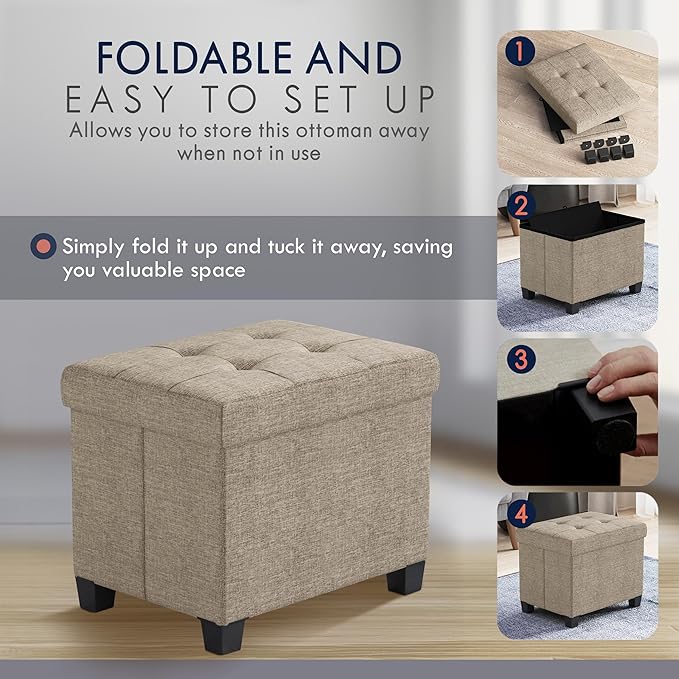 FOLDABLE AND
EASY TO SET UP
Allows you to store this ottoman away when not in use

Simply fold it up and tuck it away, saving you valuable space

1

2

3

4